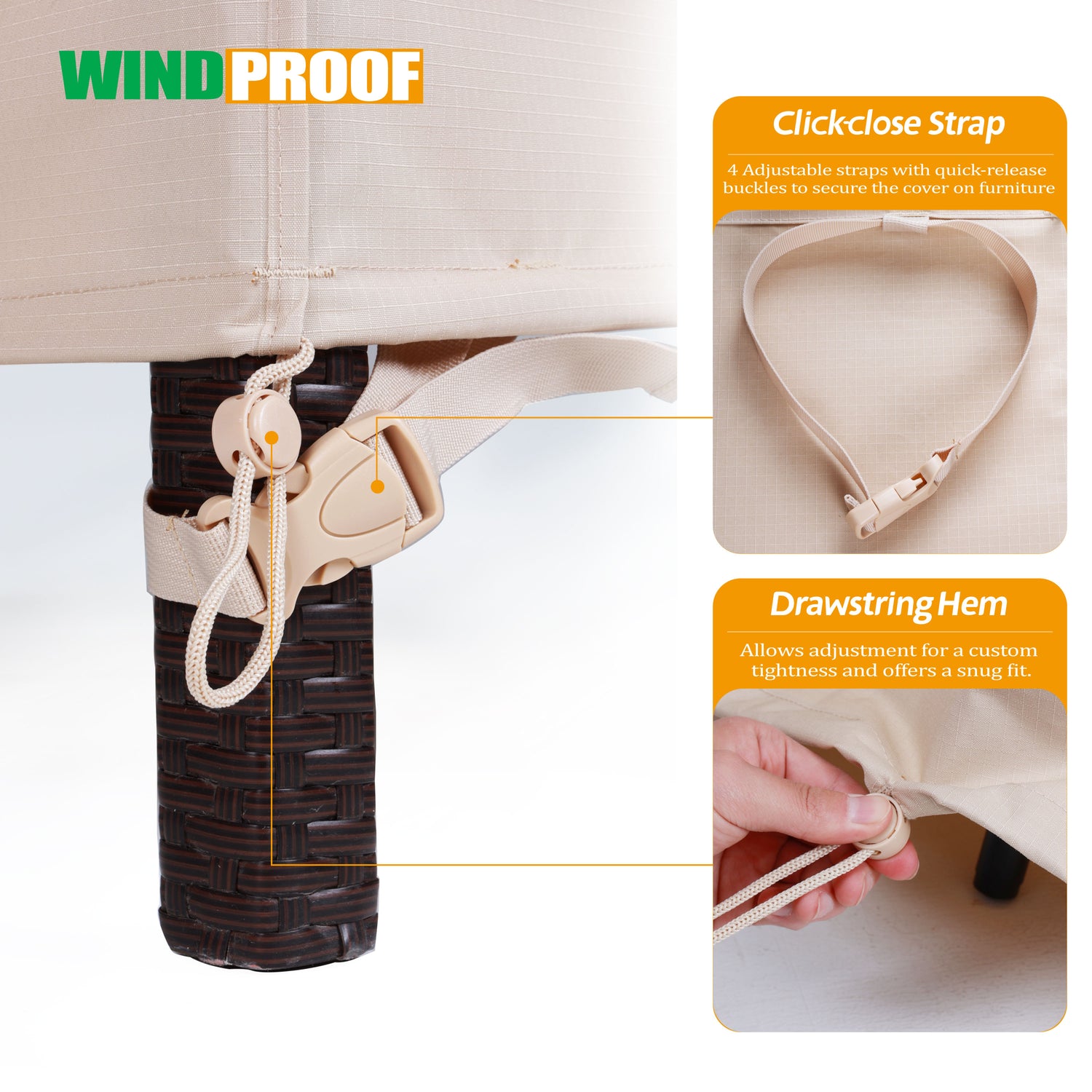 WINDPROOF

Click-close Strap

4 Adjustable straps with quick-release buckles to secure the cover on furniture

Drawstring Hem

Allows adjustment for a custom tightness and offers a snug fit.